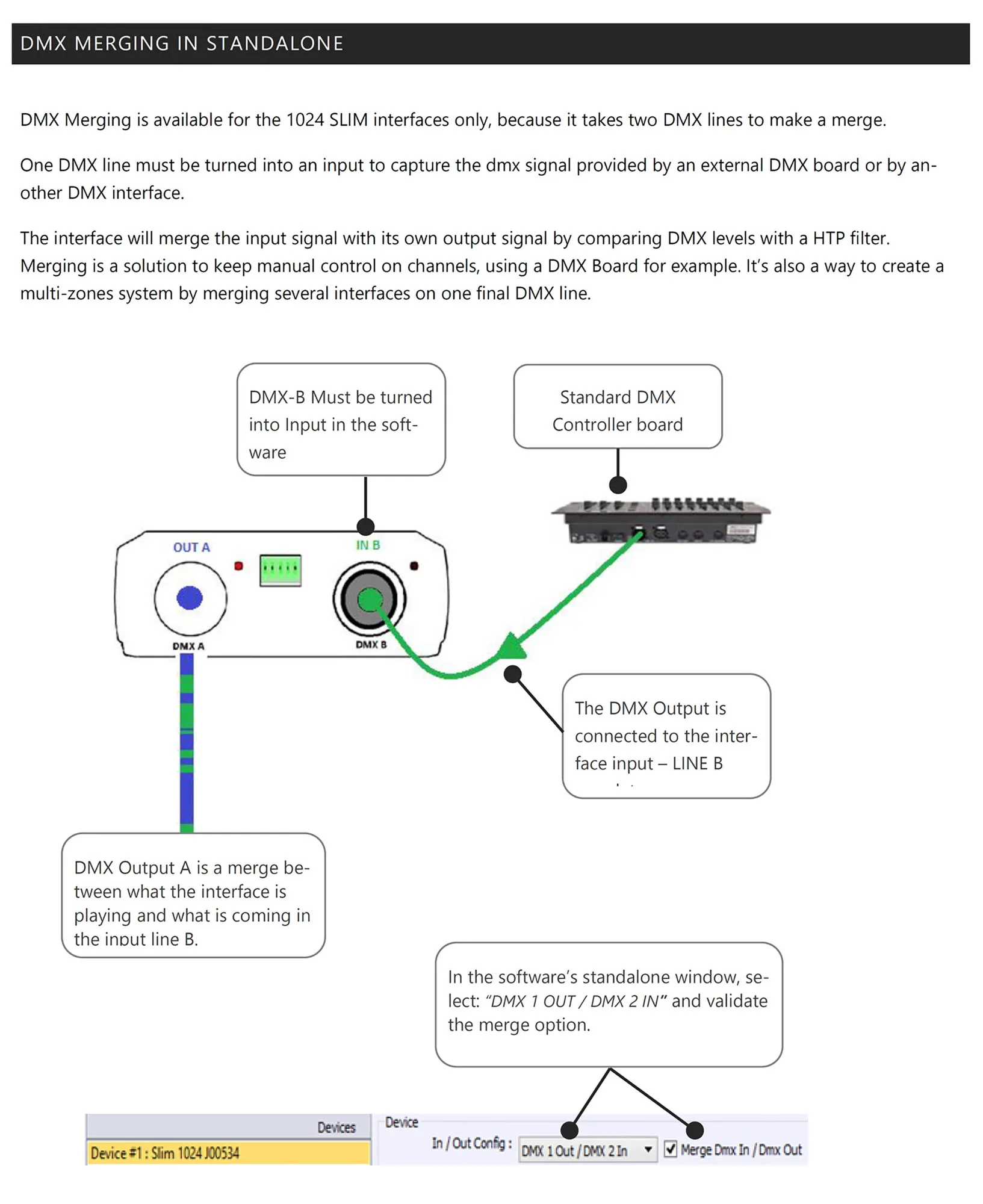 DMX MERGING IN STANDALONE

DMX Merging is available for the 1024 SLIM interfaces only, because it takes two DMX lines to make a merge.

One DMX line must be turned into an input to capture the dmx signal provided by an external DMX board or by another DMX interface.

The interface will merge the input signal with its own output signal by comparing DMX levels with a HTP filter. Merging is a solution to keep manual control on channels, using a DMX Board for example. It's also a way to create a multi-zones system by merging several interfaces on one final DMX line.

DMX-B Must be turned into Input in the software

Standard DMX Controller board

OUT A

IN B

DMX A

DMX B

The DMX Output is connected to the interface input – LINE B

DMX Output A is a merge between what the interface is playing and what is coming in the input line B.

In the software's standalone window, select: "DMX 1 OUT / DMX 2 IN" and validate the merge option.

Devices

Device #1 : Slim 1024 J00534

Device

In / Out Config :

DMX 1 Out / DMX 2 In

Merge Dmx In / Dmx Out